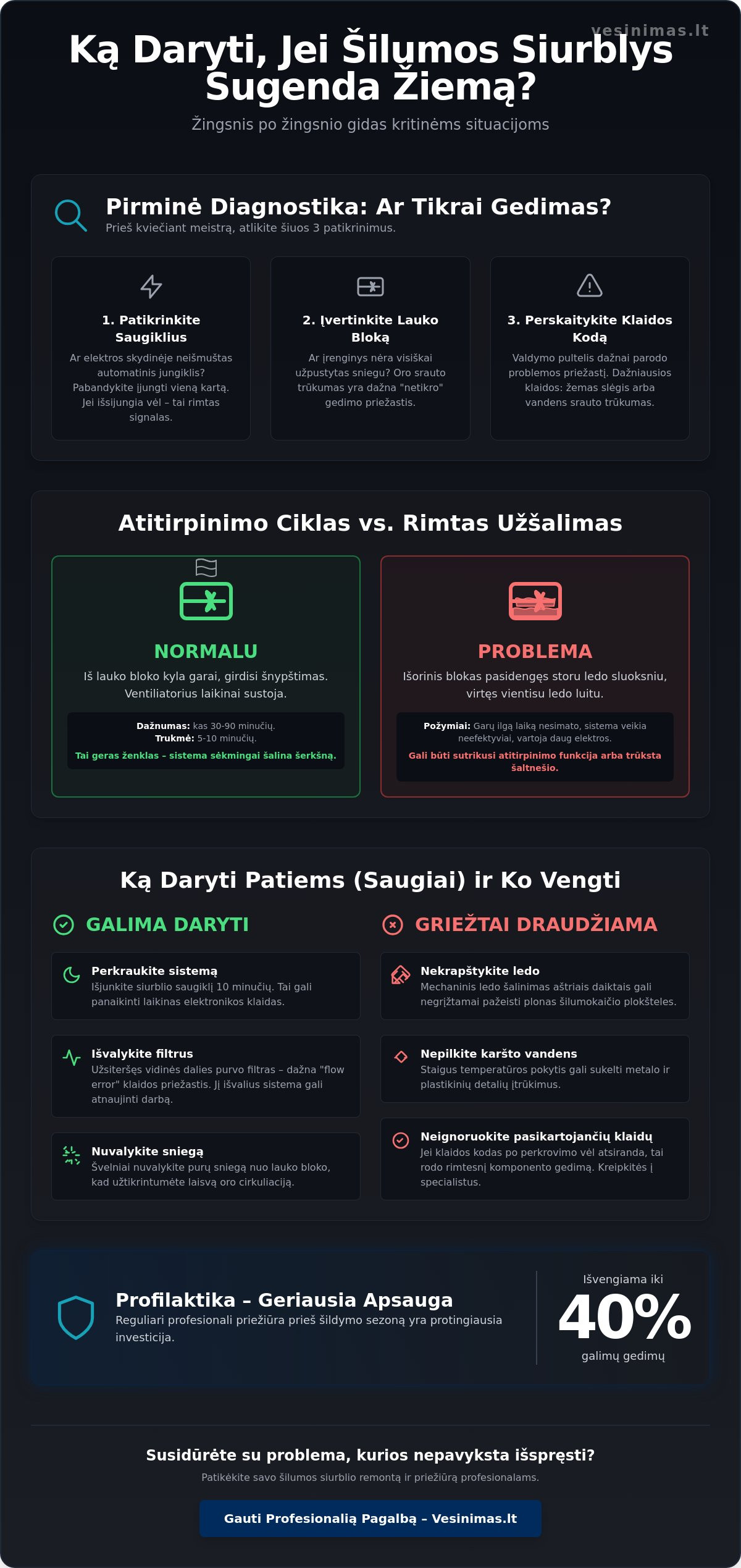 Ką Daryti, Jei Šilumos Siurblys Sugenda Žiemą?

Žingsnis po žingsnio gidas kritinėms situacijoms

Pirminė Diagnostika: Ar Tikrai Gedimas?

Prieš kviečiant meistrą, atlikite šiuos 3 patikrinimus.

1. Patikrinkite Saugiklius

Ar elektros skydinėje neišmuštas automatinis jungiklis? Pabandykite įjungti vieną kartą. Jei išsijungia vėl – tai rimtas signalas.

2. Įvertinkite Lauko Bloką

Ar įrenginys nėra visiškai užpustytas sniegu? Oro srauto trūkumas yra dažna "netikro" gedimo priežastis.

3. Perskaitykite Klaidos Kodą

Valdymo pultelis dažnai parodo problemos priežastį. Dažniausios klaidos: žemas slėgis arba vandens srauto trūkumas.

Atitirpinimo Ciklas vs. Rimtas Užšalimas

NORMALU

Iš lauko bloko kyla garai, girdisi šnypštimas. Ventiliatorius laikinai sustoja.

Dažnumas: kas 30-90 minučių.
Trukmė: 5-10 minučių.

Tai geras ženklas – sistema sėkmingai šalina šerkšną.

PROBLEMA

Išorinis blokas pasidengęs storu ledo sluoksniu, virtęs vientisu ledo luitu.

Požymiai: Garų ilgą laiką nesimato, sistema veikia neefektyviai, vartoja daug elektros.

Gali būti sutrikusi atitirpinimo funkcija arba trūksta šaltnešio.

Ką Daryti Patiems (Saugiai) ir Ko Vengti

GALIMA DARYTI

Perkraukite sistemą
Išjunkite siurblio saugiklį 10 minučių. Tai gali panaikinti laikinas elektronikos klaidas.

Išvalykite filtrus
Užsiteršęs vidinės dalies purvo filtras – dažna "flow error" klaidos priežastis. Jį išvalius sistema gali atnaujinti darbą.

Nuvalykite sniegą
Švelniai nuvalykite purų sniegą nuo lauko bloko, kad užtikrintumėte laisvą oro cirkuliaciją.

GRIEŽTAI DRAUDŽIAMA

Nekrapštykite ledo
Mechaninis ledo šalinimas aštriais daiktais gali negrįžtamai pažeisti plonas šilumokaičio plokšteles.

Nepilkite karšto vandens
Staigus temperatūros pokytis gali sukelti metalo ir plastikinių detalių įtrūkimus.

Neignoruokite pasikartojančių klaidų
Jei klaidos kodas po perkrovimo vėl atsiranda, tai rodo rimtesnį komponento gedimą. Kreipkitės į specialistus.

Profilaktika – Geriausia Apsauga

Reguliari profesionali priežiūra prieš šildymo sezoną yra protingiausia investicija.

Išvengiama iki
40%
galimų gedimų

Susidūrėte su problema, kurios nepavyksta išspręsti?

Patikėkite savo šilumos siurblio remontą ir priežiūrą profesionalams.

Gauti Profesionalią Pagalbą – Vesinimas.lt

vesinimas.lt